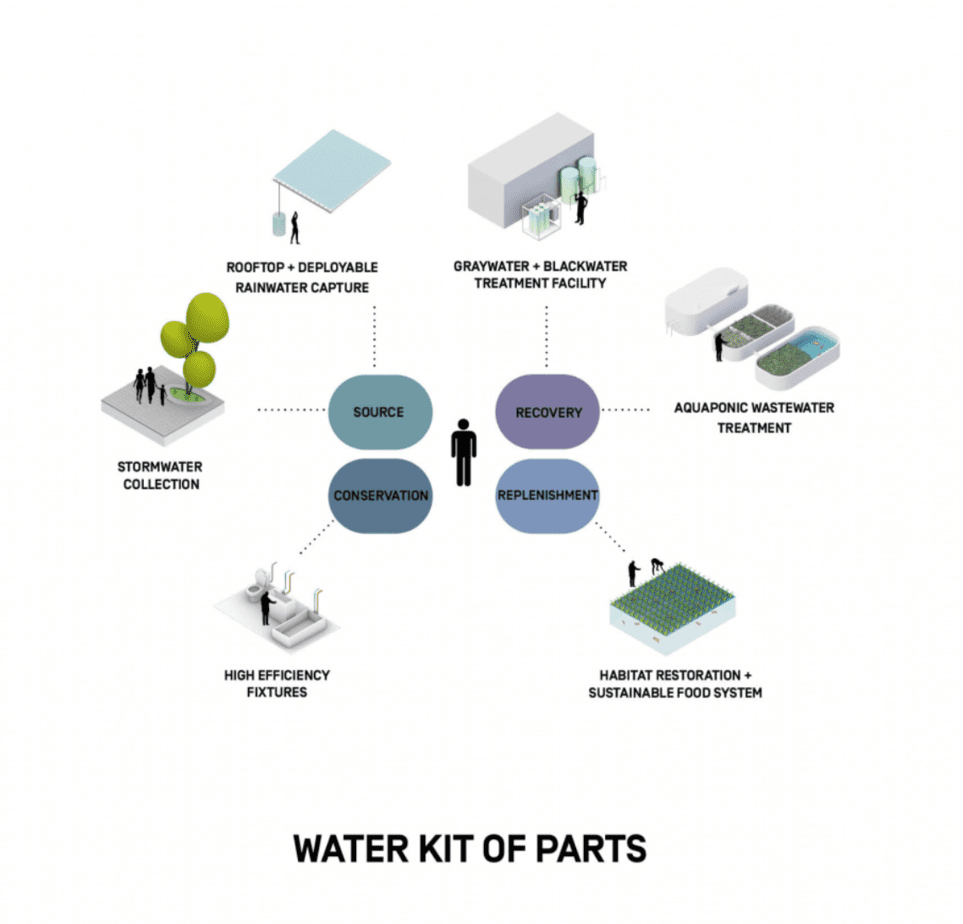 ROOFTOP + DEPLOYABLE RAINWATER CAPTURE

GRAYWATER + BLACKWATER TREATMENT FACILITY

STORMWATER COLLECTION

SOURCE

RECOVERY

AQUAPONIC WASTEWATER TREATMENT

CONSERVATION

REPLENISHMENT

HIGH EFFICIENCY FIXTURES

HABITAT RESTORATION + SUSTAINABLE FOOD SYSTEM

WATER KIT OF PARTS